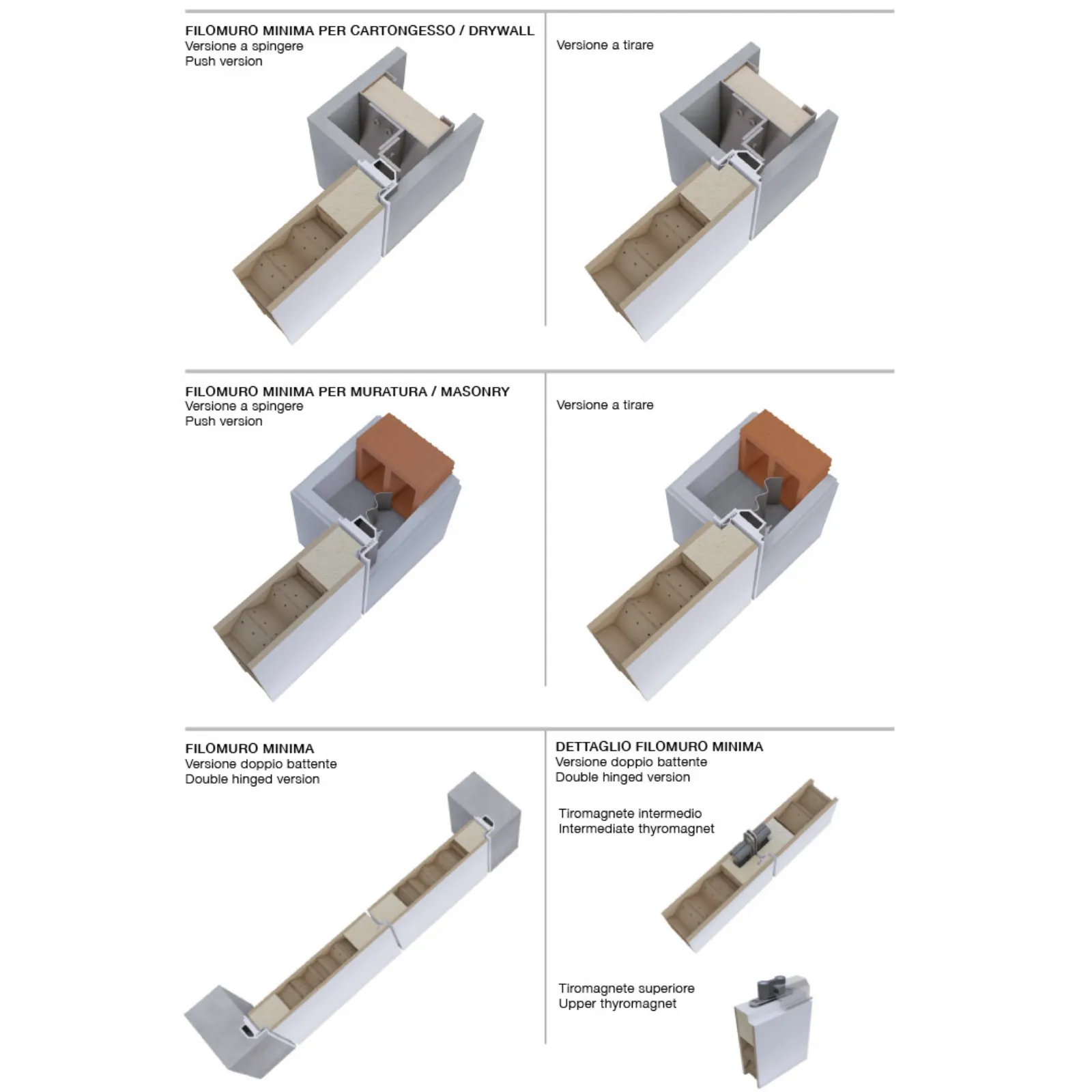 FILOMURO MINIMA PER CARTONGESSO / DRYWALL
Versione a spingere
Push version

Versione a tirare

FILOMURO MINIMA PER MURATURA / MASONRY
Versione a spingere
Push version

Versione a tirare

FILOMURO MINIMA
Versione doppio battente
Double hinged version

DETTAGLIO FILOMURO MINIMA
Versione doppio battente
Double hinged version

Tiromagnete intermedio
Intermediate thyromagnet

Tiromagnete superiore
Upper thyromagnet